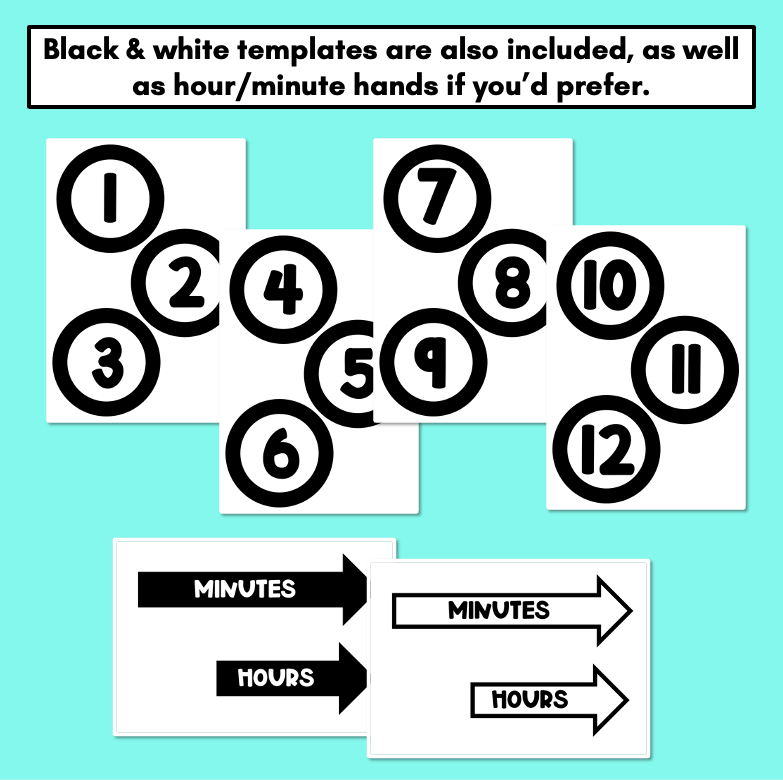 Black & white templates are also included, as well as hour/minute hands if you'd prefer.

1
2
3

4
5
6

7
8
9

10
11
12

MINUTES
HOURS

MINUTES
HOURS