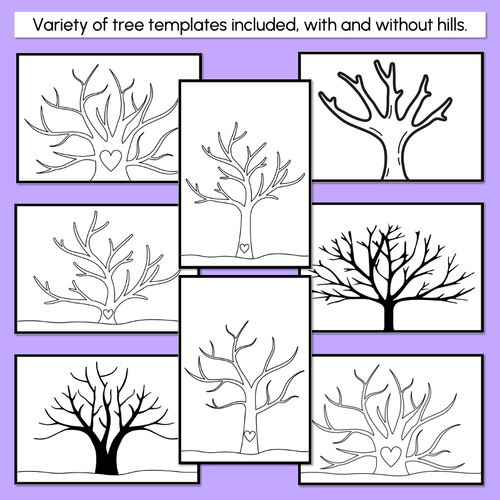 Variety of tree templates included, with and without hills.