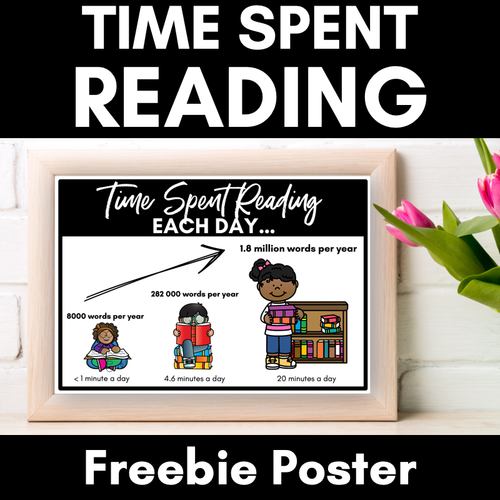 TIME SPENT READING

Time Spent Reading
EACH DAY...

1.8 million words per year

282 000 words per year

8000 words per year

< 1 minute a day

4.6 minutes a day

20 minutes a day

Freebie Poster